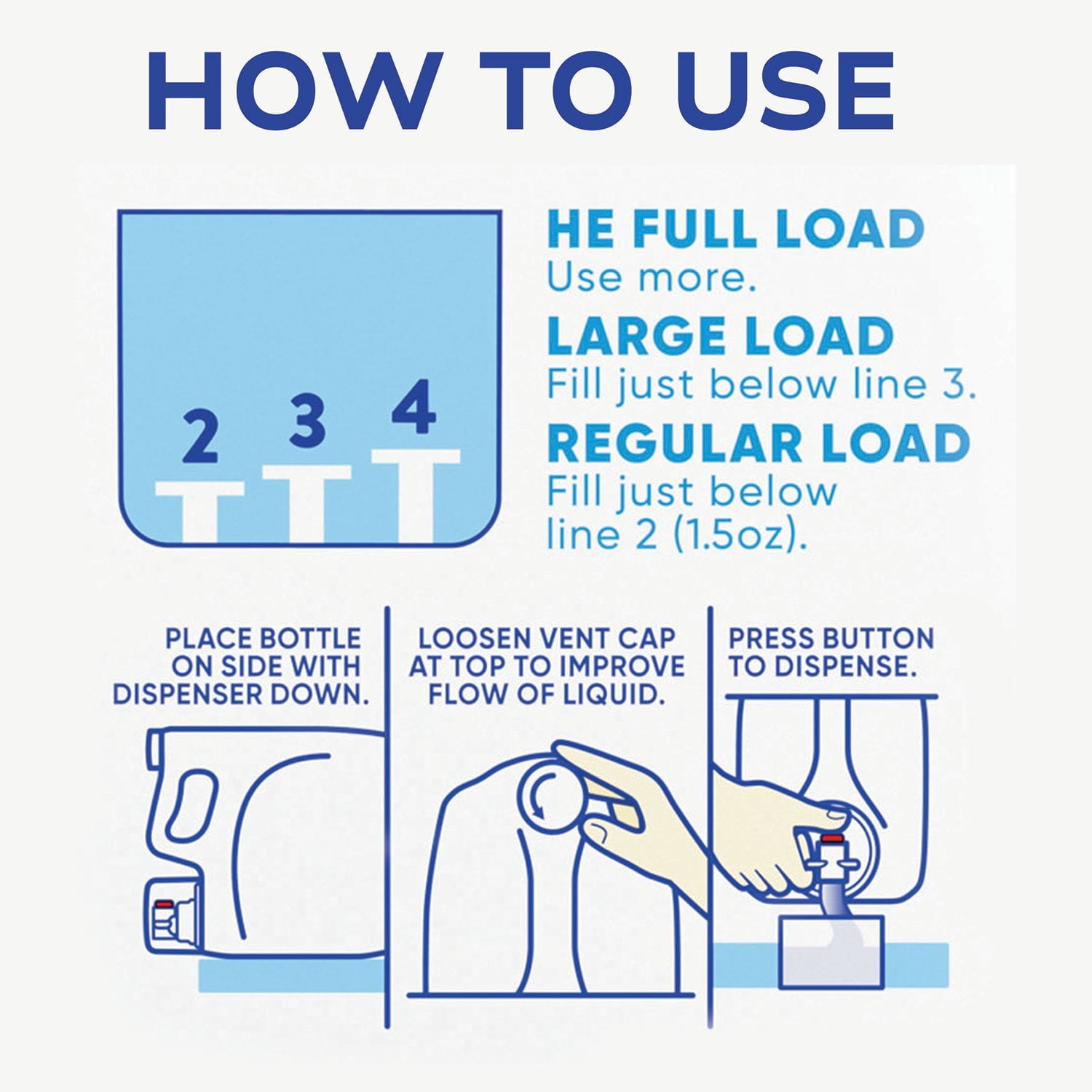 HOW TO USE

2 3 4

HE FULL LOAD
Use more.

LARGE LOAD
Fill just below line 3.

REGULAR LOAD
Fill just below line 2 (1.5oz).

PLACE BOTTLE ON SIDE WITH DISPENSER DOWN.

LOOSEN VENT CAP AT TOP TO IMPROVE FLOW OF LIQUID.

PRESS BUTTON TO DISPENSE.